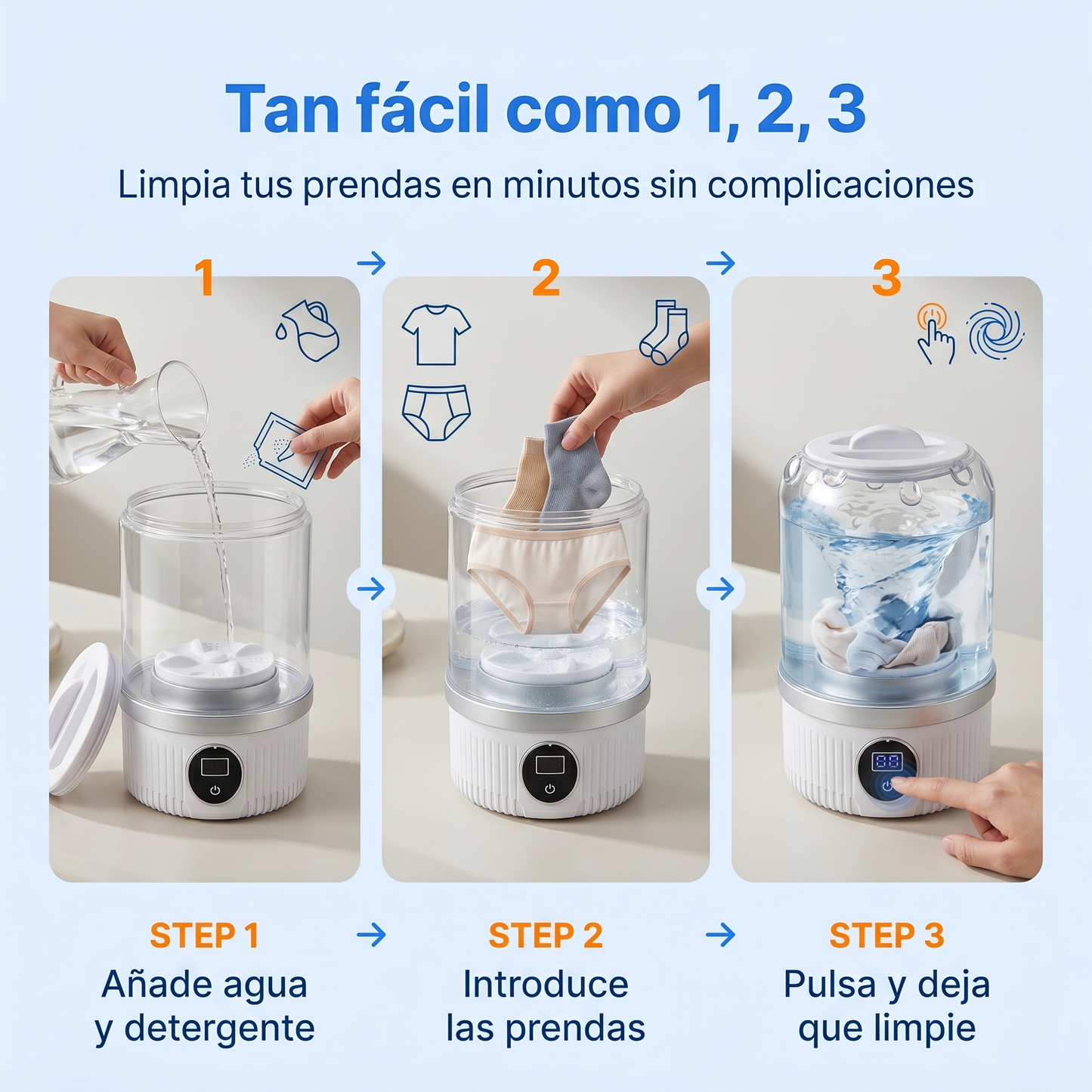 Tan fácil como 1, 2, 3

Limpia tus prendas en minutos sin complicaciones

1

2

3

88

STEP 1
Añade agua y detergente

STEP 2
Introduce las prendas

STEP 3
Pulsa y deja que limpie