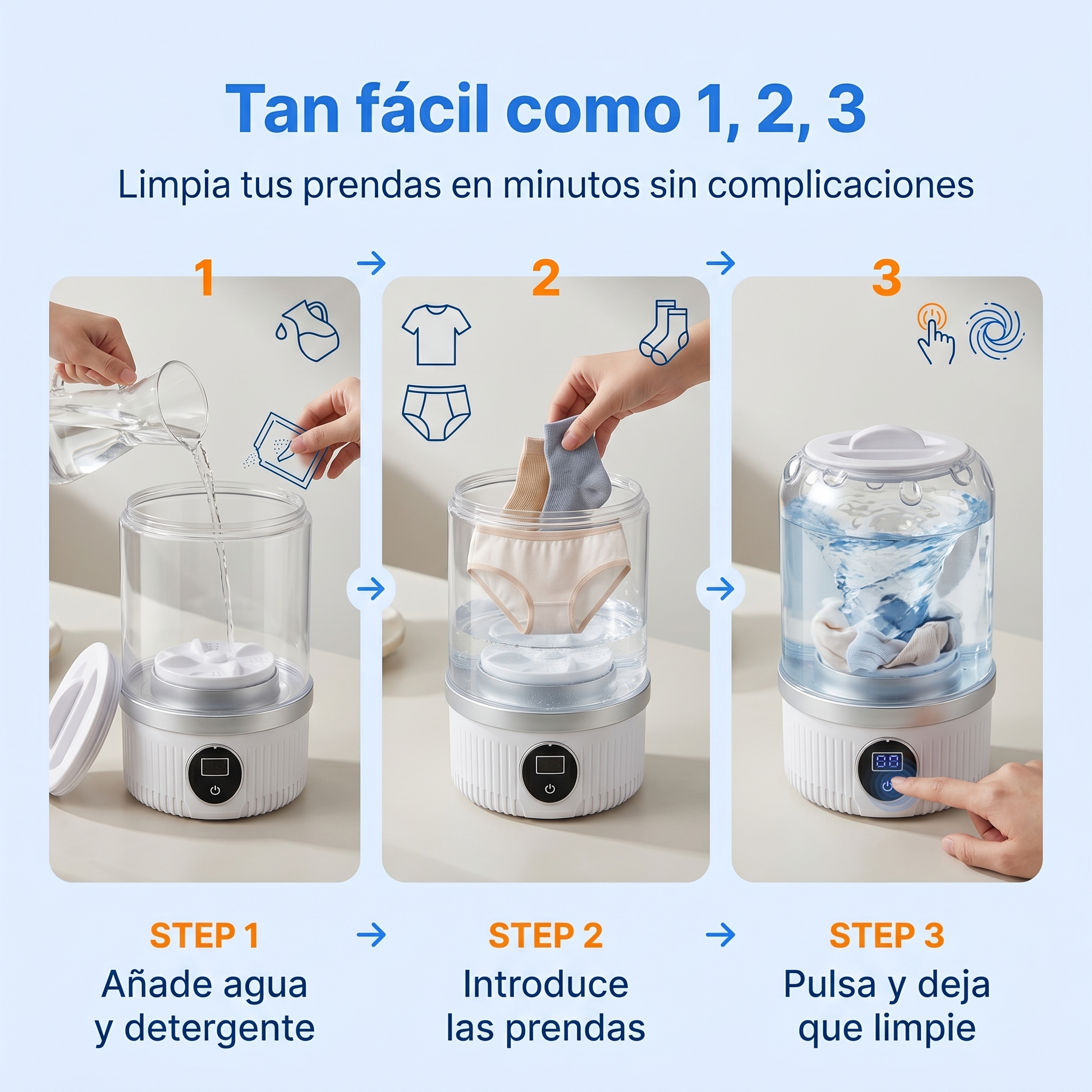 Tan fácil como 1, 2, 3

Limpia tus prendas en minutos sin complicaciones

1

2

3

88

STEP 1
Añade agua y detergente

STEP 2
Introduce las prendas

STEP 3
Pulsa y deja que limpie