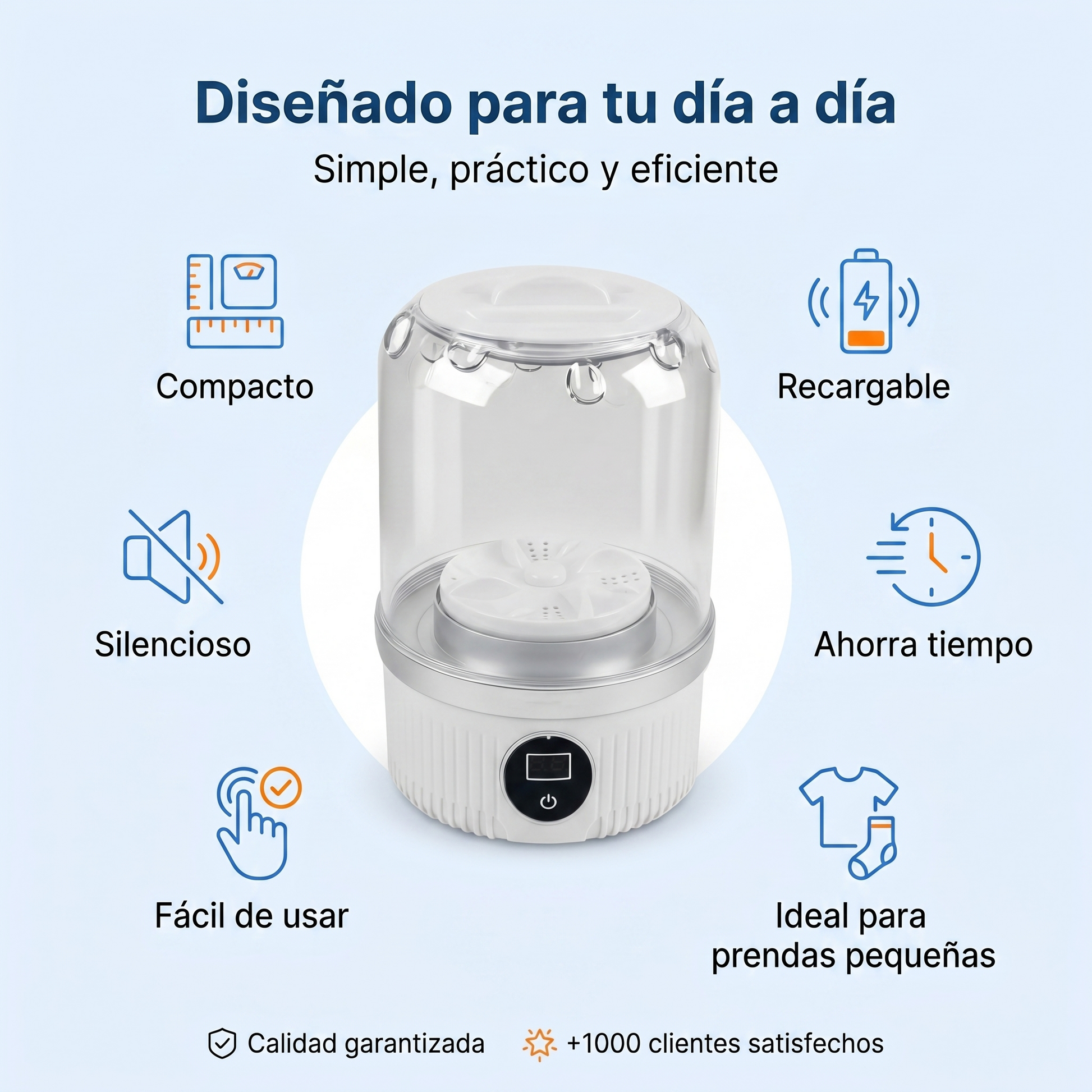 Diseñado para tu día a día

Simple, práctico y eficiente

Compacto

Recargable

Silencioso

Ahorra tiempo

Fácil de usar

Ideal para prendas pequeñas

Calidad garantizada

+1000 clientes satisfechos